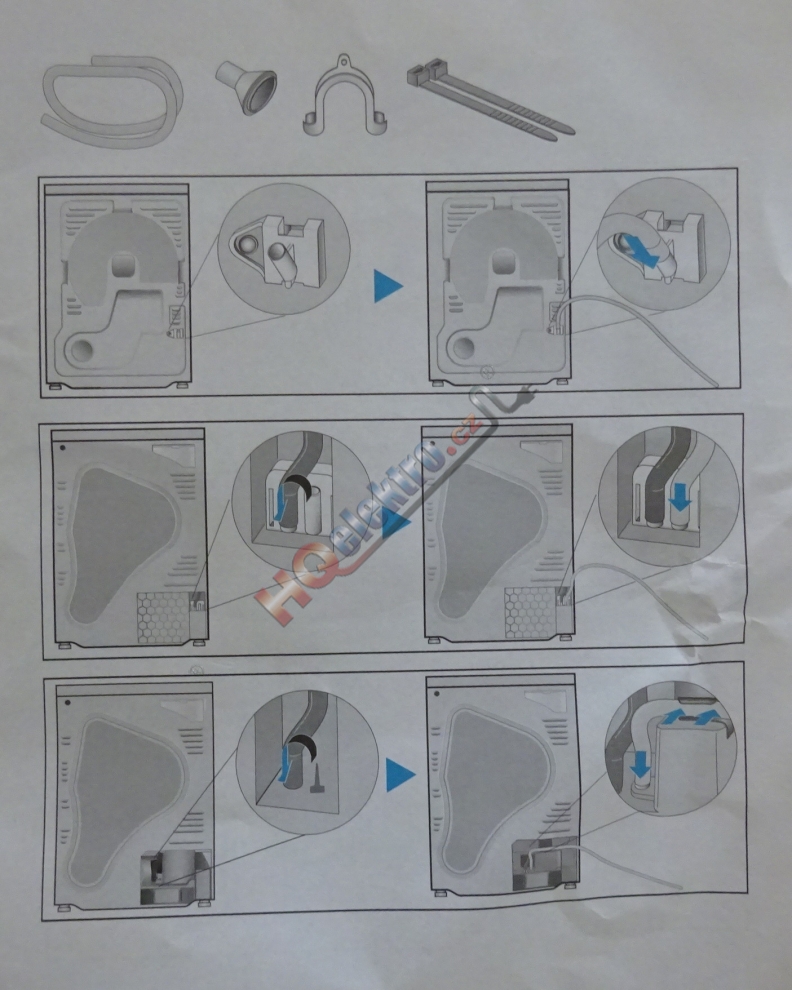 HQelektro.cz